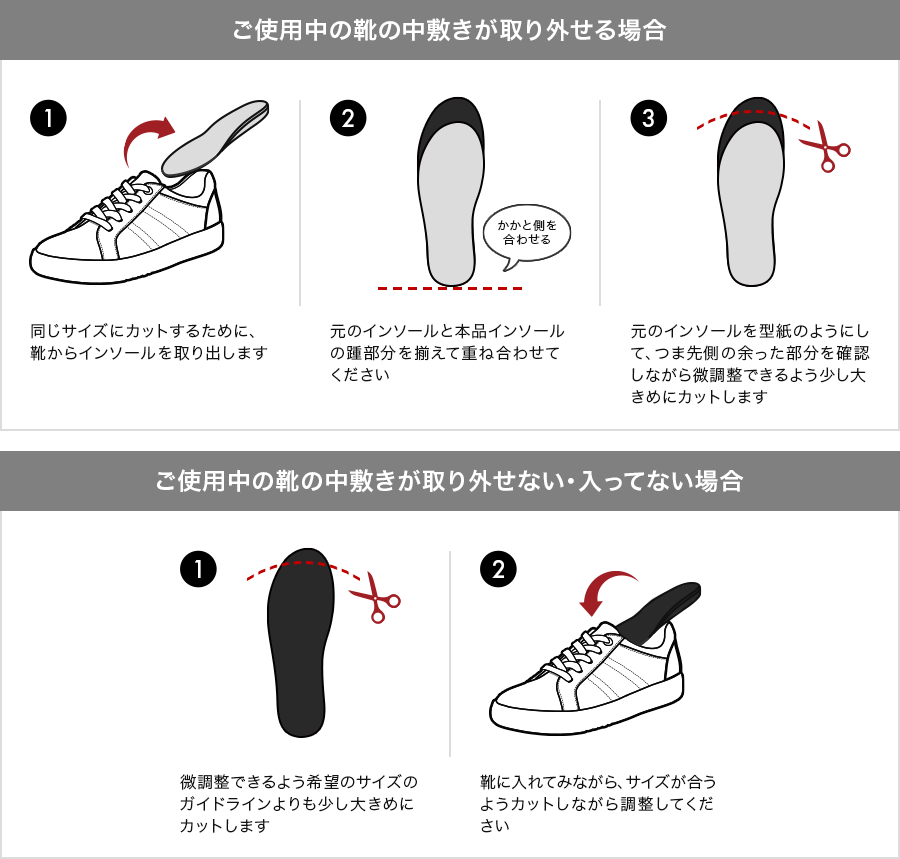 ご使用中の靴の中敷きが取り外せる場合

1

同じサイズにカットするために、靴からインソールを取り出します

2

かかと側を合わせる

元のインソールと本品インソールの踵部分を揃えて重ね合わせてください

3

元のインソールを型紙のようにして、つま先側の余った部分を確認しながら微調整できるよう少し大きめにカットします

ご使用中の靴の中敷きが取り外せない・入ってない場合

1

微調整できるよう希望のサイズのガイドラインよりも少し大きめにカットします

2

靴に入れてみながら、サイズが合うようカットしながら調整してください